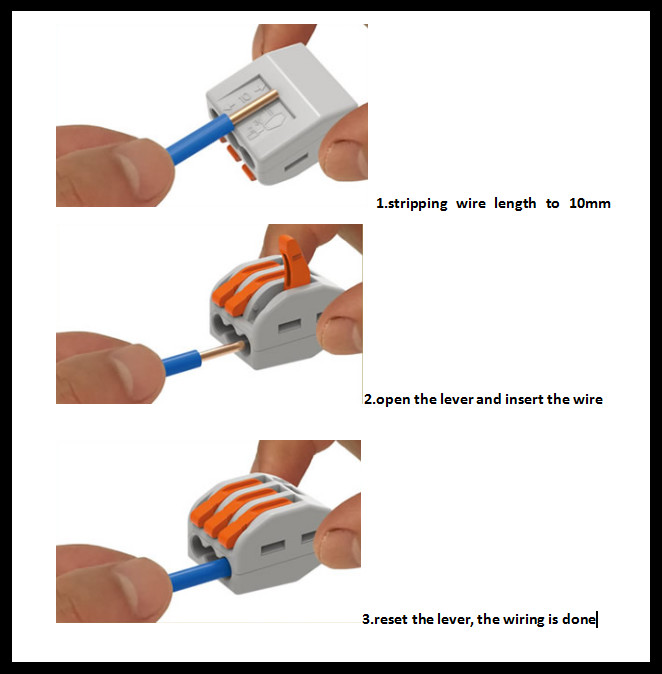 10

1.stripping wire length to 10mm

2.open the lever and insert the wire

3.reset the lever, the wiring is done